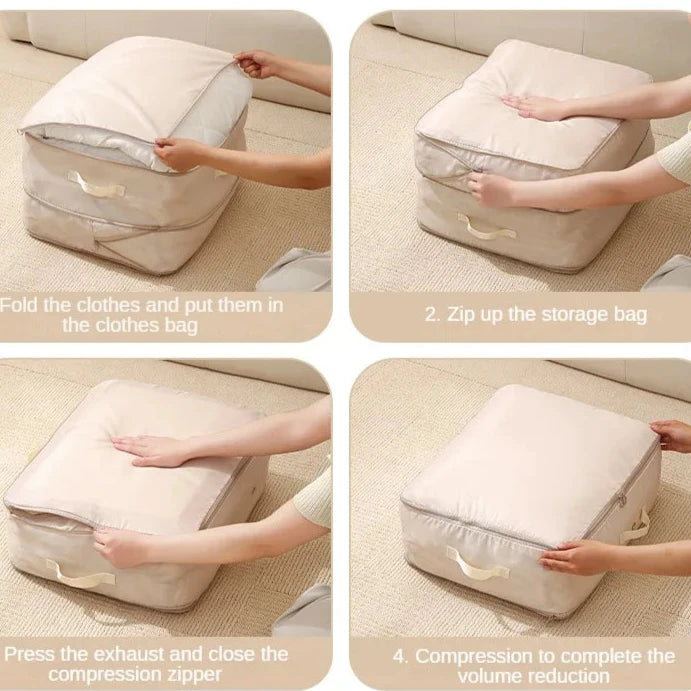 Fold the clothes and put them in the clothes bag

2. Zip up the storage bag

Press the exhaust and close the compression zipper

4. Compression to complete the volume reduction