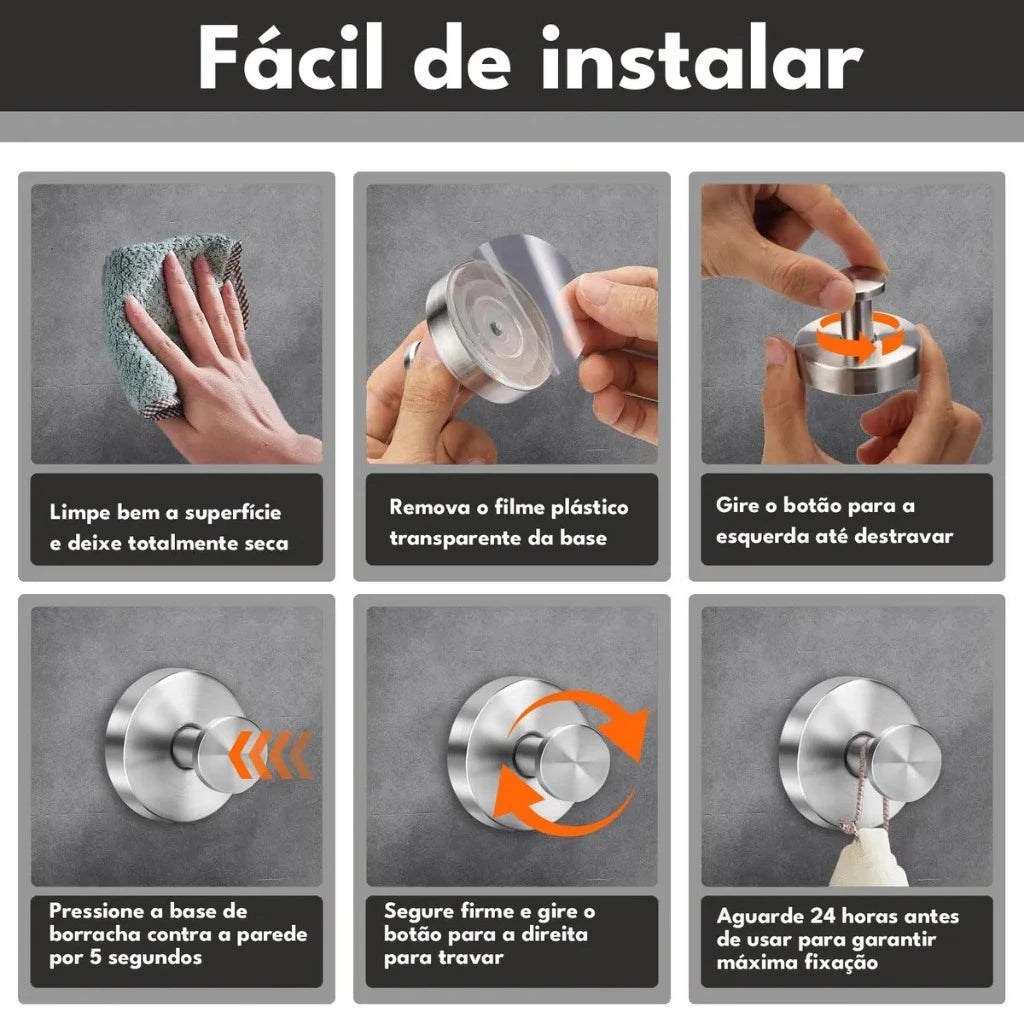 Fácil de instalar

Limpe bem a superfície e deixe totalmente seca

Remova o filme plástico transparente da base

Gire o botão para a esquerda até destravar

Pressione a base de borracha contra a parede por 5 segundos

Segure firme e gire o botão para a direita para travar

Aguarde 24 horas antes de usar para garantir máxima fixação